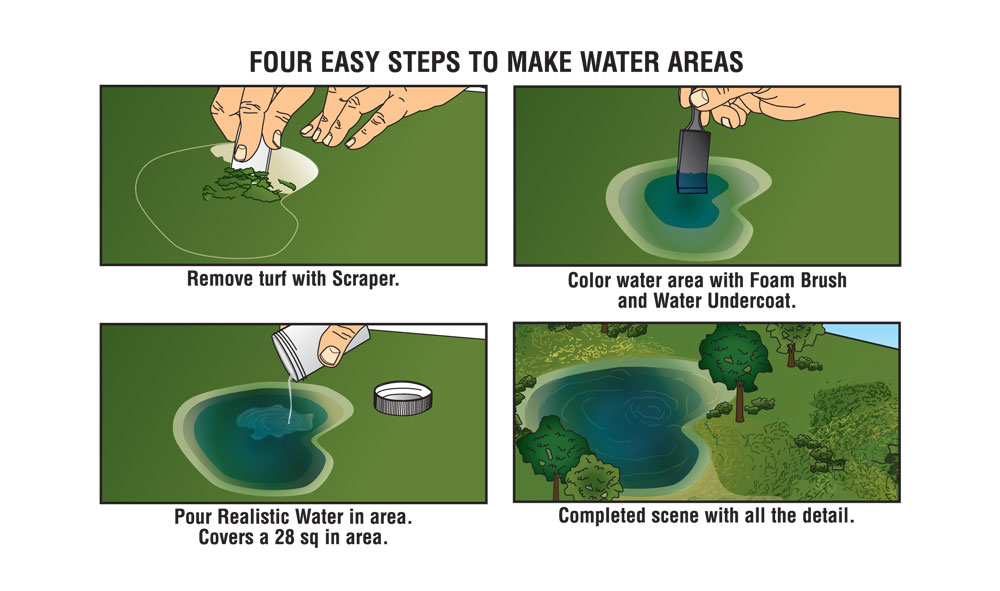 FOUR EASY STEPS TO MAKE WATER AREAS

Remove turf with Scraper.

Color water area with Foam Brush and Water Undercoat.

Pour Realistic Water in area. Covers a 28 sq in area.

Completed scene with all the detail.